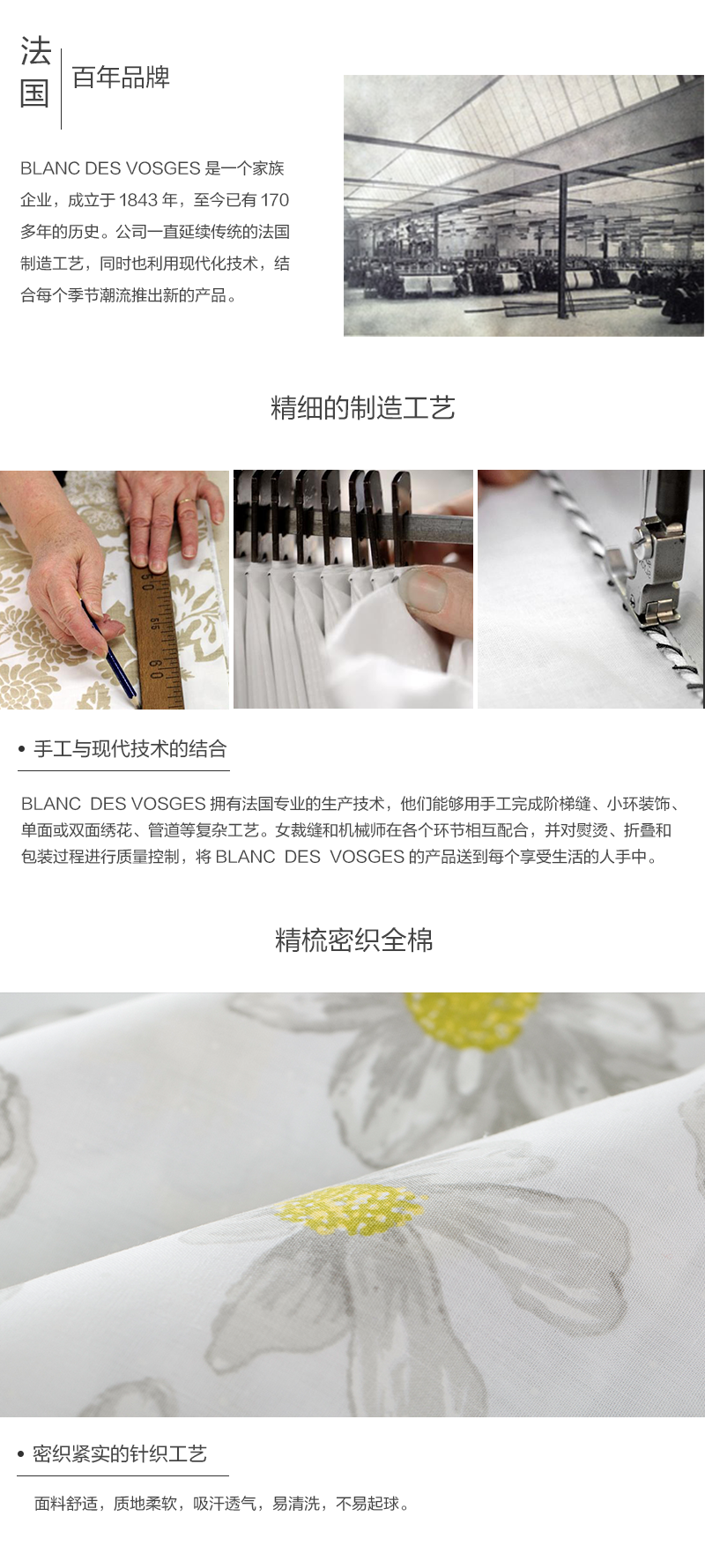 法国

百年品牌

BLANC DES VOSGES 是一个家族企业，成立于 1843 年，至今已有 170 多年的历史。公司一直延续传统的法国制造工艺，同时也利用现代化技术，结合每个季节潮流推出新的产品。

精细的制造工艺

• 手工与现代技术的结合

BLANC DES VOSGES 拥有法国专业的生产技术，他们能够用手工完成阶梯缝、小环装饰、单面或双面绣花、管道等复杂工艺。女裁缝和机械师在各个环节相互配合，并对熨烫、折叠和包装过程进行质量控制，将 BLANC DES VOSGES 的产品送到每个享受生活的人手中。

精梳密织全棉

• 密织紧实的针织工艺

面料舒适，质地柔软，吸汗透气，易清洗，不易起球。