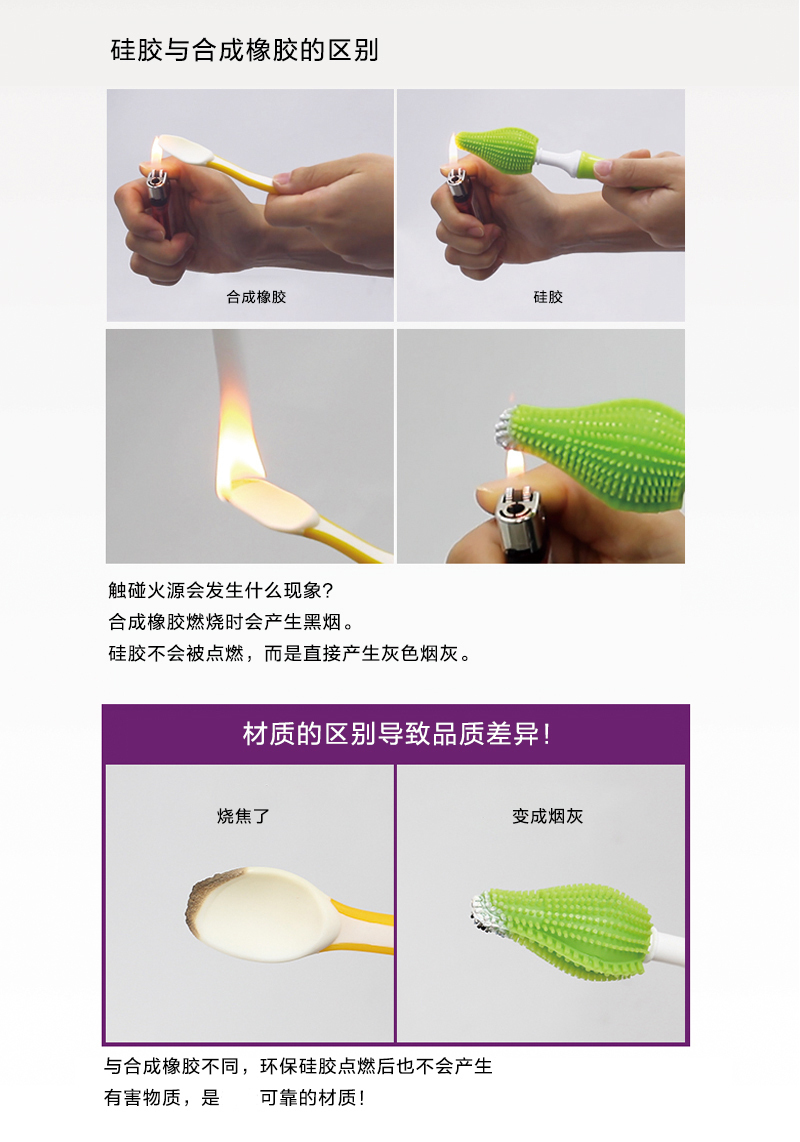 硅胶与合成橡胶的区别

合成橡胶

硅胶

触碰火源会发生什么现象?
合成橡胶燃烧时会产生黑烟。
硅胶不会被点燃，而是直接产生灰色烟灰。

材质的区别导致品质差异!

烧焦了

变成烟灰

与合成橡胶不同，环保硅胶点燃后也不会产生有害物质，是 可靠的材质!