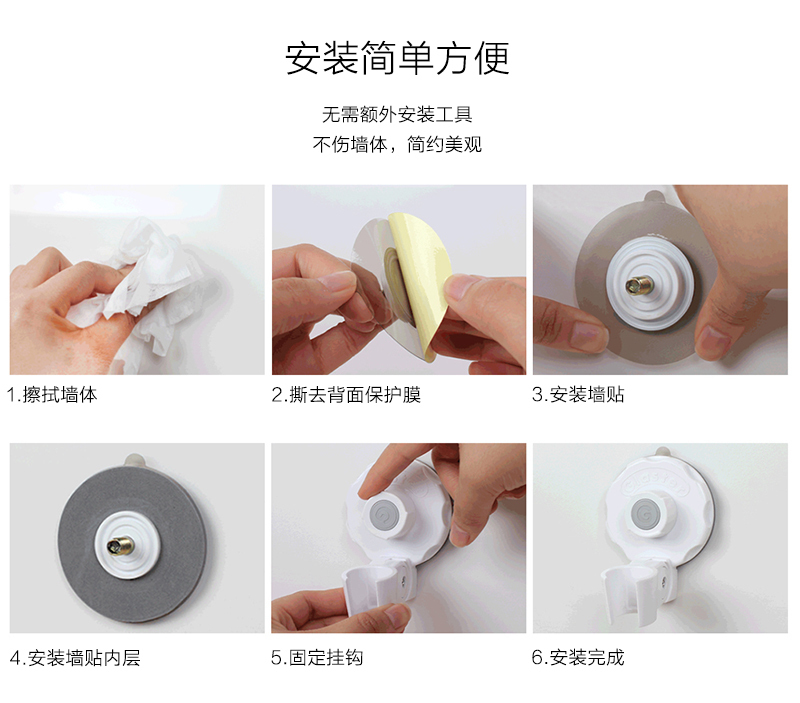 安装简单方便

无需额外安装工具
不伤墙体，简约美观

1.擦拭墙体

2.撕去背面保护膜

3.安装墙贴

4.安装墙贴内层

5.固定挂钩

6.安装完成