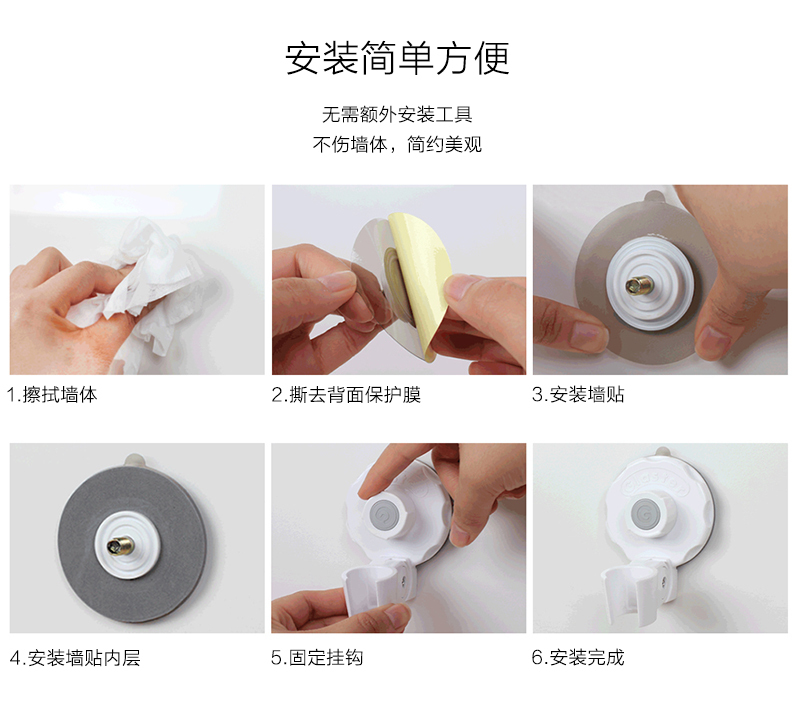 安装简单方便

无需额外安装工具
不伤墙体，简约美观

1.擦拭墙体

2.撕去背面保护膜

3.安装墙贴

4.安装墙贴内层

5.固定挂钩

6.安装完成