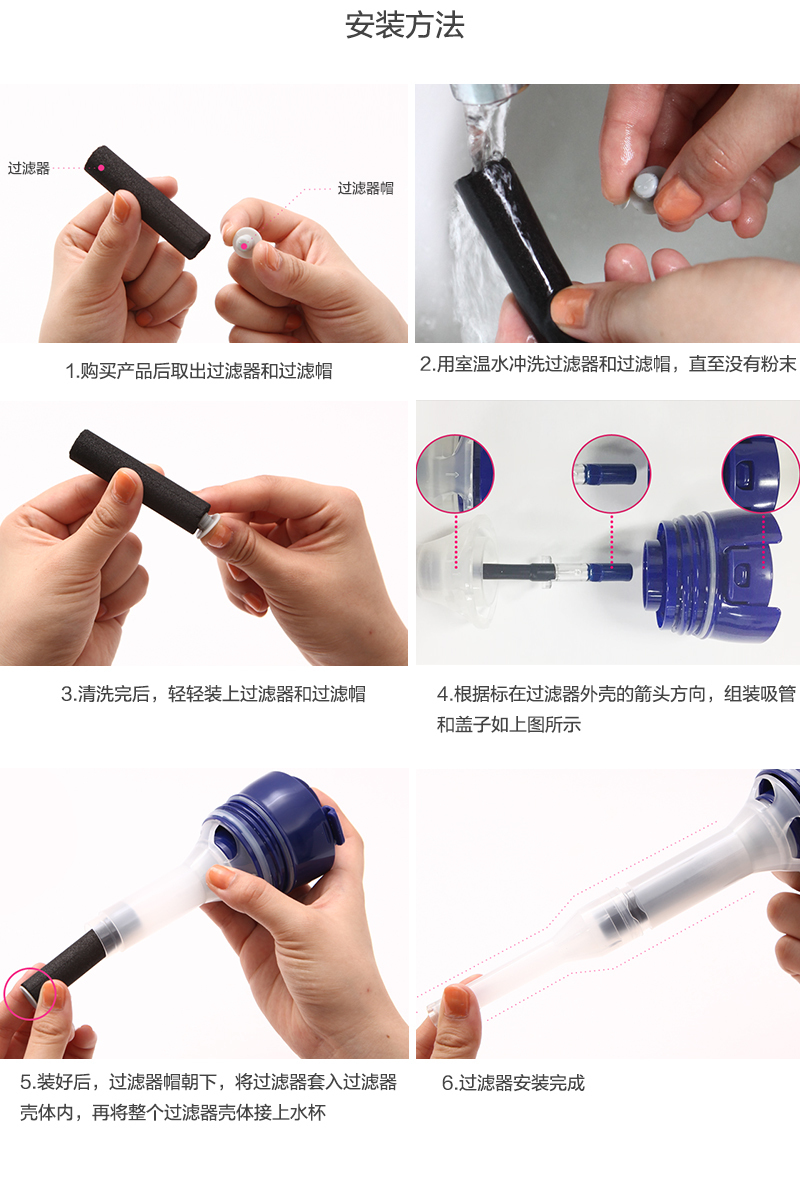 安装方法

过滤器

过滤器帽

1.购买产品后取出过滤器和过滤帽

2.用室温水冲洗过滤器和过滤帽，直至没有粉末

3.清洗完后，轻轻装上过滤器和过滤帽

4.根据标在过滤器外壳的箭头方向，组装吸管和盖子如上图所示

5.装好后，过滤器帽朝下，将过滤器套入过滤器壳体内，再将整个过滤器壳体接上水杯

6.过滤器安装完成