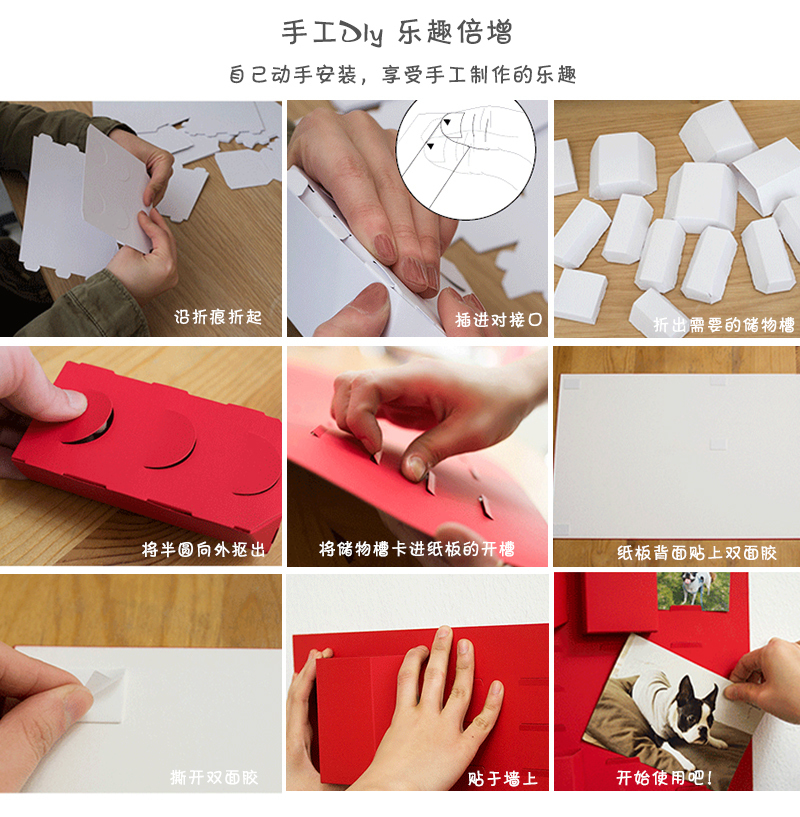 手工DIy 乐趣倍增

自己动手安装，享受手工制作的乐趣

沿折痕折起

插进对接口

折出需要的储物槽

将半圆向外抠出

将储物槽卡进纸板的开槽

纸板背面贴上双面胶

撕开双面胶

贴于墙上

开始使用吧！