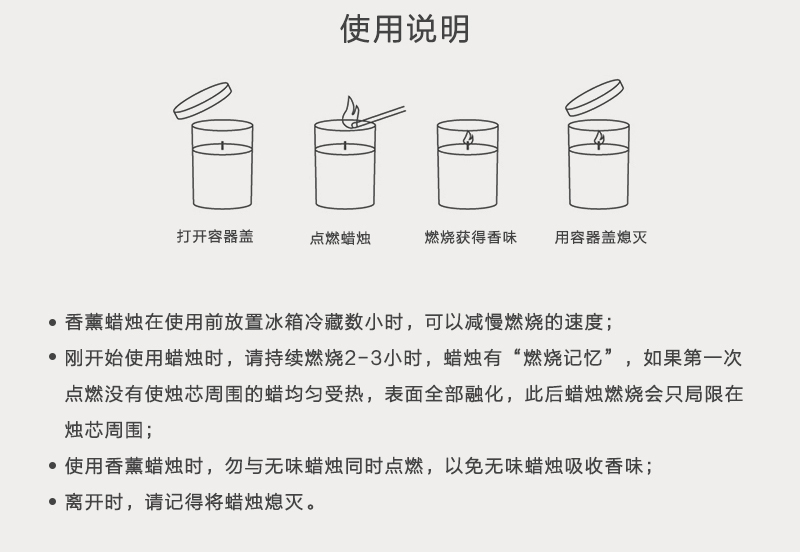 使用说明

打开容器盖

点燃蜡烛

燃烧获得香味

用容器盖熄灭

• 香薰蜡烛在使用前放置冰箱冷藏数小时，可以减慢燃烧的速度；

• 刚开始使用蜡烛时，请持续燃烧2-3小时，蜡烛有“燃烧记忆”，如果第一次点燃没有使烛芯周围的蜡均匀受热，表面全部融化，此后蜡烛燃烧会只局限在烛芯周围；

• 使用香薰蜡烛时，勿与无味蜡烛同时点燃，以免无味蜡烛吸收香味；

• 离开时，请记得将蜡烛熄灭。