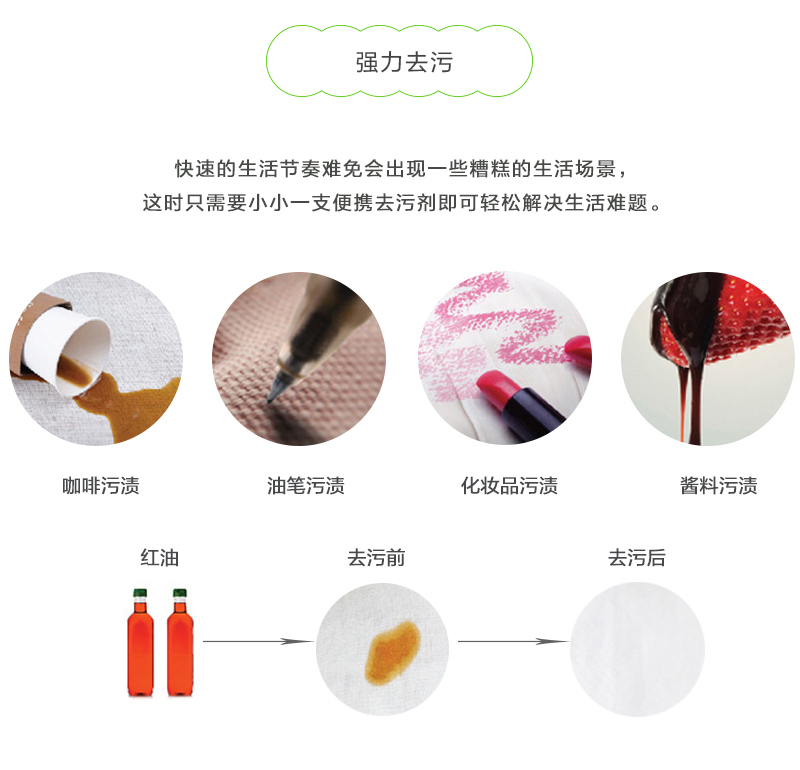 强力去污

快速的生活节奏难免会出现一些糟糕的生活场景，
这时只需要小小一支便携去污剂即可轻松解决生活难题。

咖啡污渍

油笔污渍

化妆品污渍

酱料污渍

红油

去污前

去污后