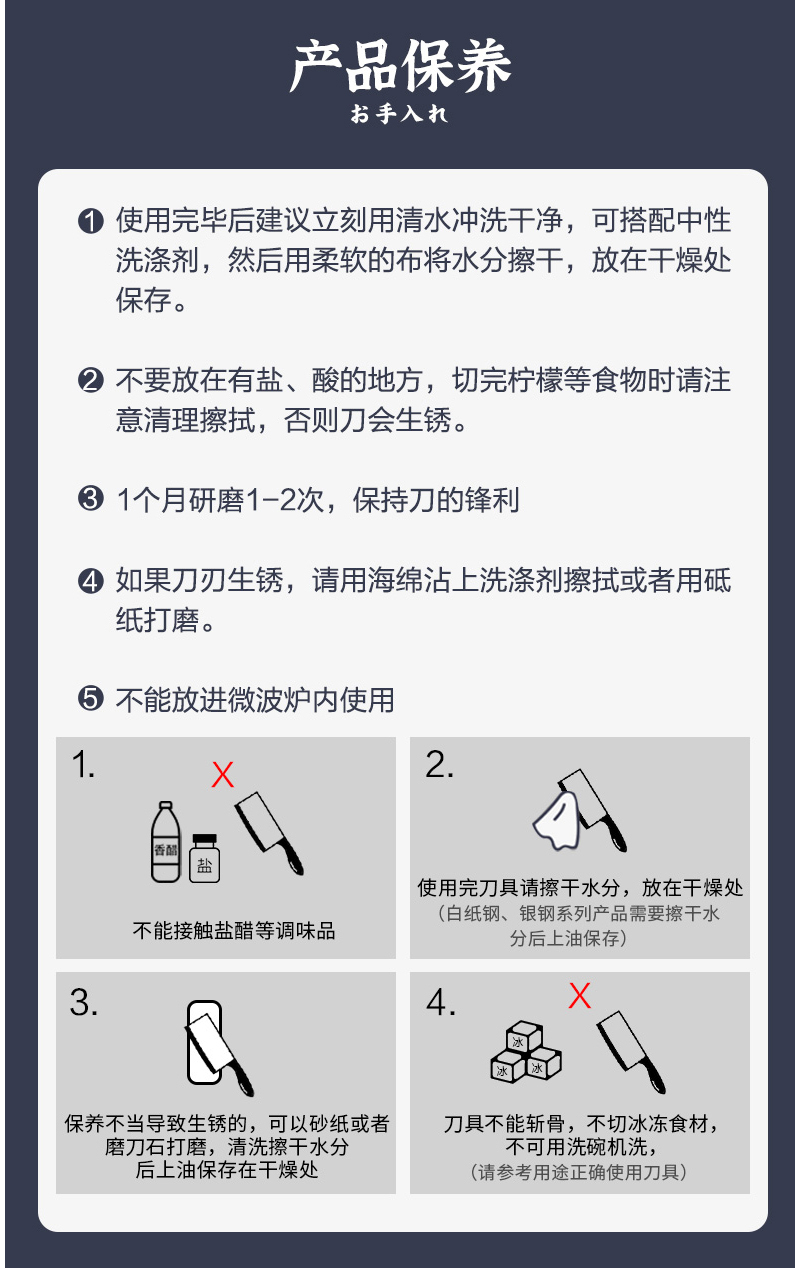 产品保养
お手入れ

❶ 使用完毕后建议立刻用清水冲洗干净，可搭配中性洗涤剂，然后用柔软的布将水分擦干，放在干燥处保存。

❷ 不要放在有盐、酸的地方，切完柠檬等食物时请注意清理擦拭，否则刀会生锈。

❸ 1个月研磨1-2次，保持刀的锋利

❹ 如果刀刃生锈，请用海绵沾上洗涤剂擦拭或者用砥纸打磨。

❺ 不能放进微波炉内使用

1.
X
香醋
盐
不能接触盐醋等调味品

2.
使用完刀具请擦干水分，放在干燥处
（白纸钢、银钢系列产品需要擦干水分后上油保存）

3.
保养不当导致生锈的，可以砂纸或者磨刀石打磨，清洗擦干水分后上油保存在干燥处

4.
X
冰
冰
冰
刀具不能斩骨，不切冰冻食材，不可用洗碗机洗，
（请参考用途正确使用刀具）