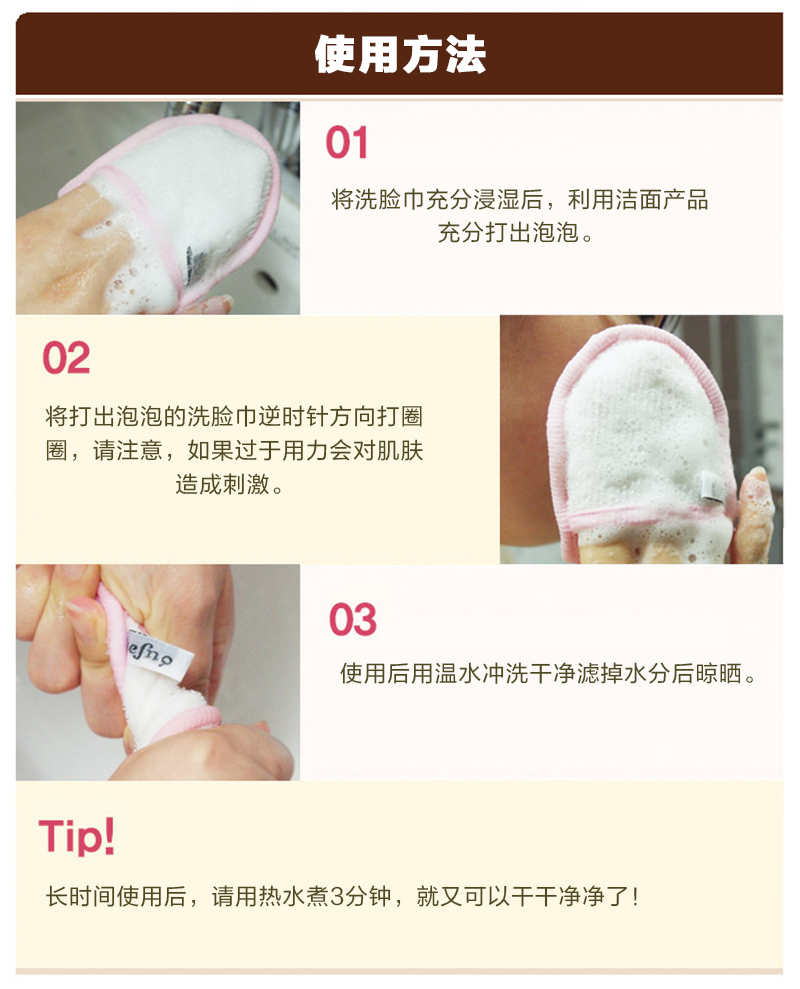 使用方法

01

将洗脸巾充分浸湿后，利用洁面产品充分打出泡泡。

02

将打出泡泡的洗脸巾逆时针方向打圈圈，请注意，如果过于用力会对肌肤造成刺激。

03

使用后用温水冲洗干净滤掉水分后晾晒。

Tip!

长时间使用后，请用热水煮3分钟，就又可以干干净净了！