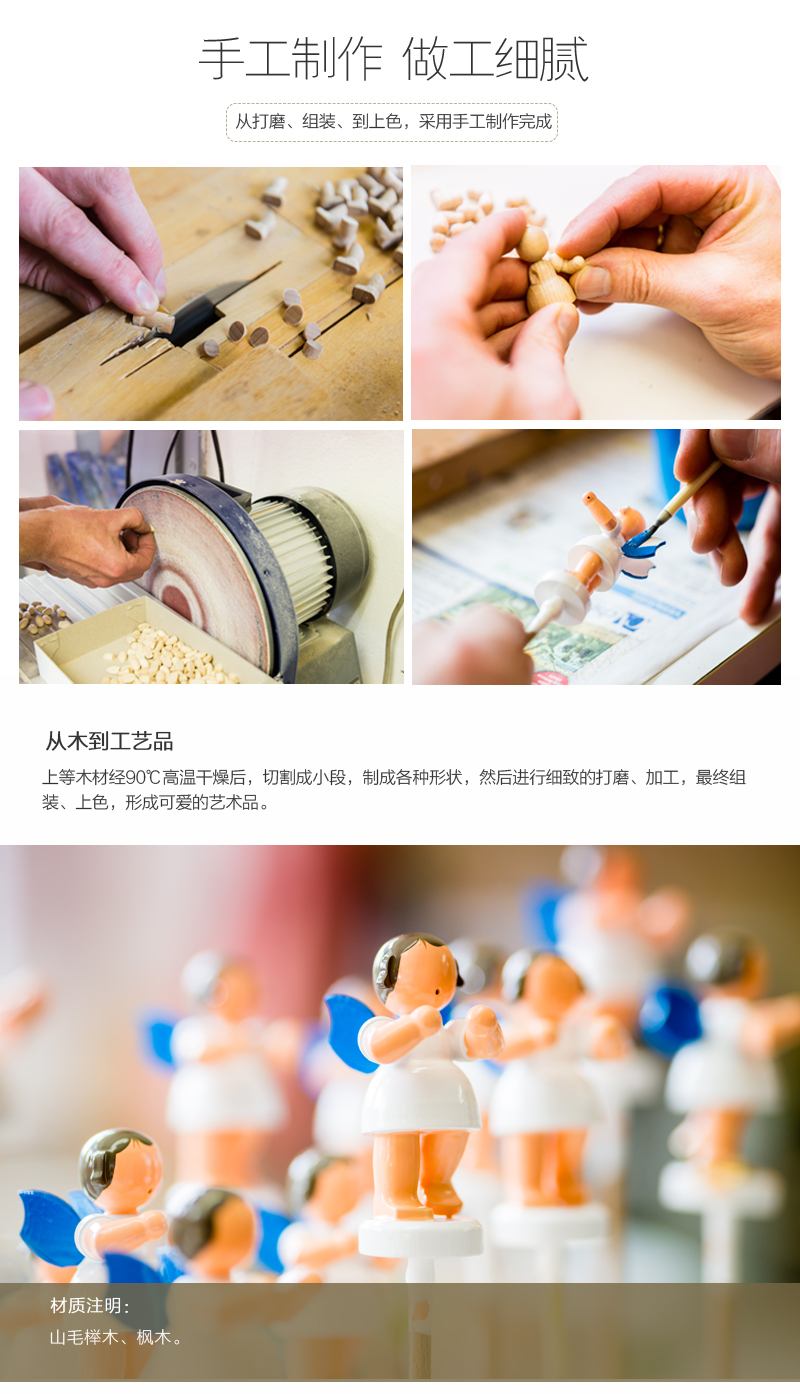 手工制作 做工细腻

从打磨、组装、到上色，采用手工制作完成

从木到工艺品

上等木材经90℃高温干燥后，切割成小段，制成各种形状，然后进行细致的打磨、加工，最终组装、上色，形成可爱的艺术品。

材质注明：

山毛榉木、枫木。