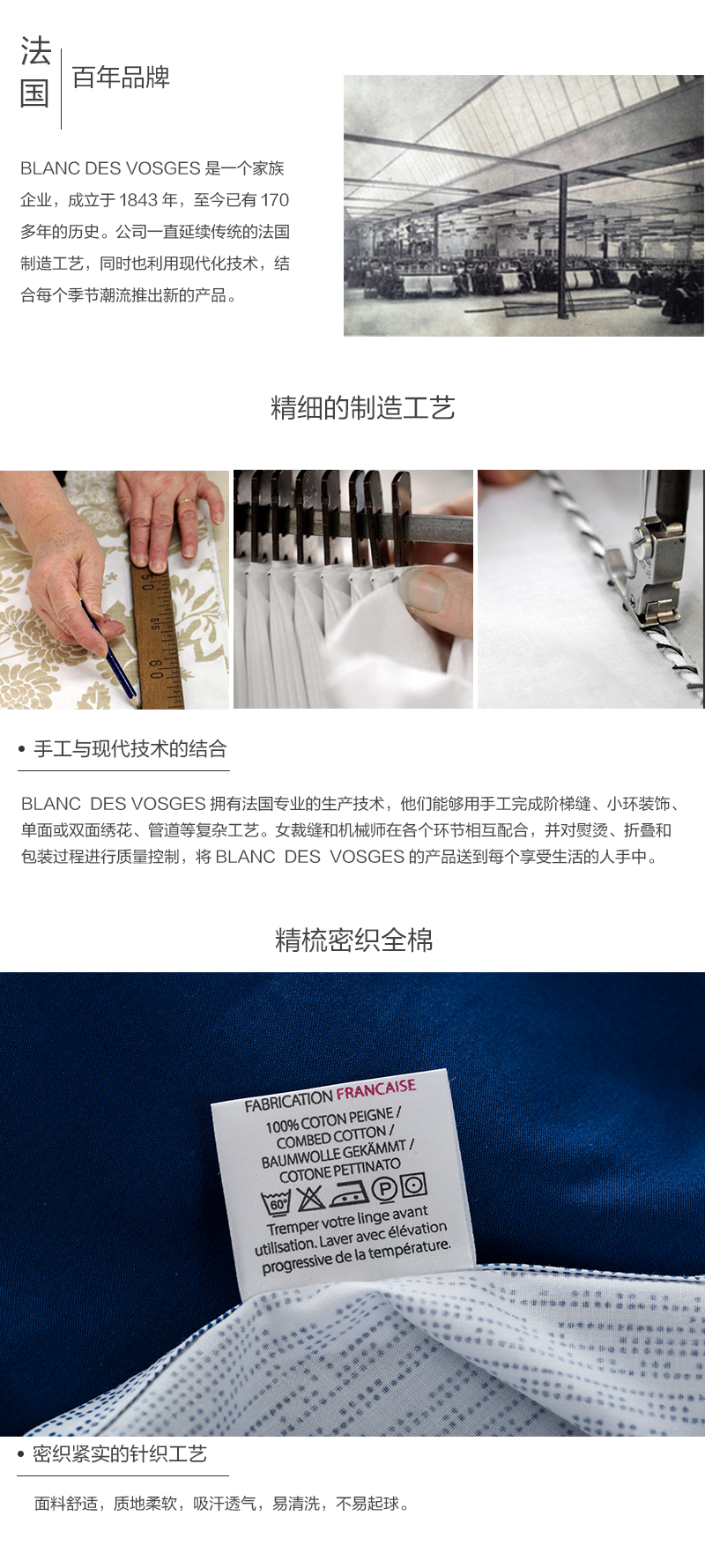 法国

百年品牌

BLANC DES VOSGES 是一个家族企业，成立于 1843 年，至今已有 170 多年的历史。公司一直延续传统的法国制造工艺，同时也利用现代化技术，结合每个季节潮流推出新的产品。

精细的制造工艺

• 手工与现代技术的结合

BLANC DES VOSGES 拥有法国专业的生产技术，他们能够用手工完成阶梯缝、小环装饰、单面或双面绣花、管道等复杂工艺。女裁缝和机械师在各个环节相互配合，并对熨烫、折叠和包装过程进行质量控制，将 BLANC DES VOSGES 的产品送到每个享受生活的人手中。

精梳密织全棉

FABRICATION FRANCAISE
100% COTON PEIGNE / COMBED COTTON / BAUMWOLLE GEKÄMMT / COTONE PETTINATO
60°
P
Tremper votre linge avant utilisation. Laver avec élévation progressive de la température.

• 密织紧实的针织工艺

面料舒适，质地柔软，吸汗透气，易清洗，不易起球。