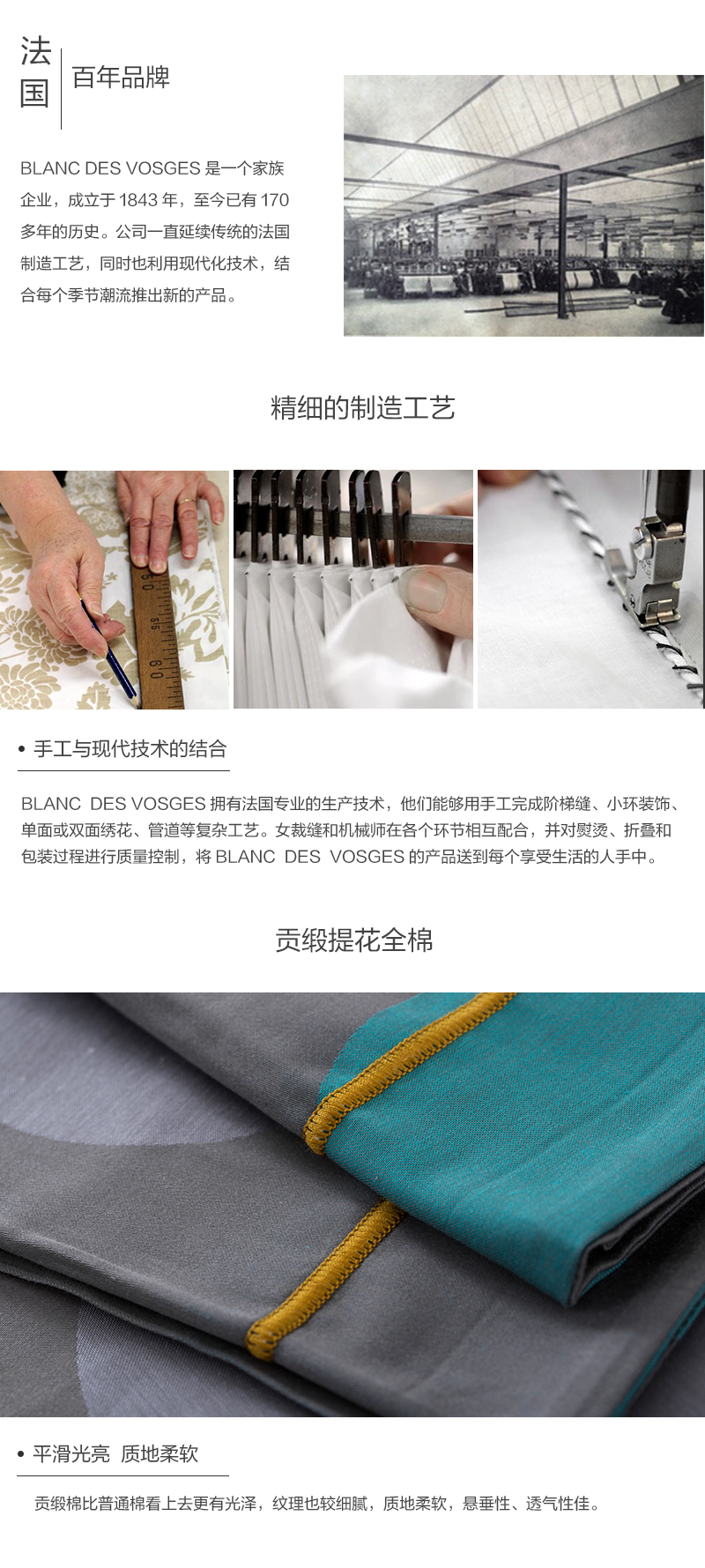 法国

百年品牌

BLANC DES VOSGES 是一个家族企业，成立于 1843 年，至今已有 170 多年的历史。公司一直延续传统的法国制造工艺，同时也利用现代化技术，结合每个季节潮流推出新的产品。

精细的制造工艺

• 手工与现代技术的结合

BLANC DES VOSGES 拥有法国专业的生产技术，他们能够用手工完成阶梯缝、小环装饰、单面或双面绣花、管道等复杂工艺。女裁缝和机械师在各个环节相互配合，并对熨烫、折叠和包装过程进行质量控制，将 BLANC DES VOSGES 的产品送到每个享受生活的人手中。

贡缎提花全棉

• 平滑光亮 质地柔软

贡缎棉比普通棉看上去更有光泽，纹理也较细腻，质地柔软，悬垂性、透气性佳。