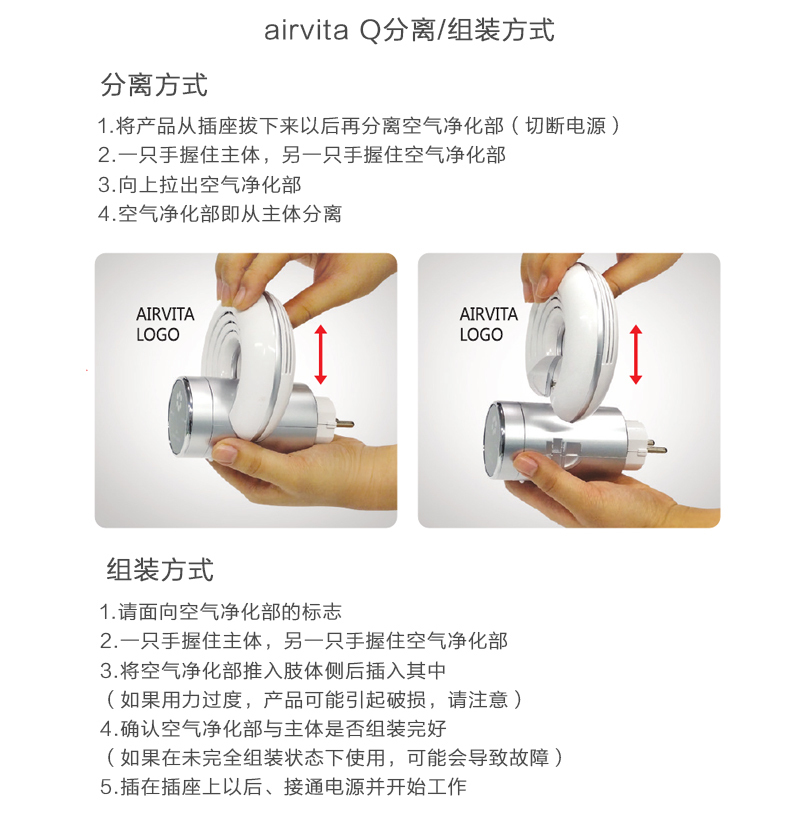 airvita Q分离/组装方式

分离方式

1.将产品从插座拔下来以后再分离空气净化部（切断电源）
2.一只手握住主体，另一只手握住空气净化部
3.向上拉出空气净化部
4.空气净化部即从主体分离

AIRVITA LOGO

AIRVITA LOGO

组装方式

1.请面向空气净化部的标志
2.一只手握住主体，另一只手握住空气净化部
3.将空气净化部推入肢体侧后插入其中
（如果用力过度，产品可能引起破损，请注意）
4.确认空气净化部与主体是否组装完好
（如果在未完全组装状态下使用，可能会导致故障）
5.插在插座上以后、接通电源并开始工作