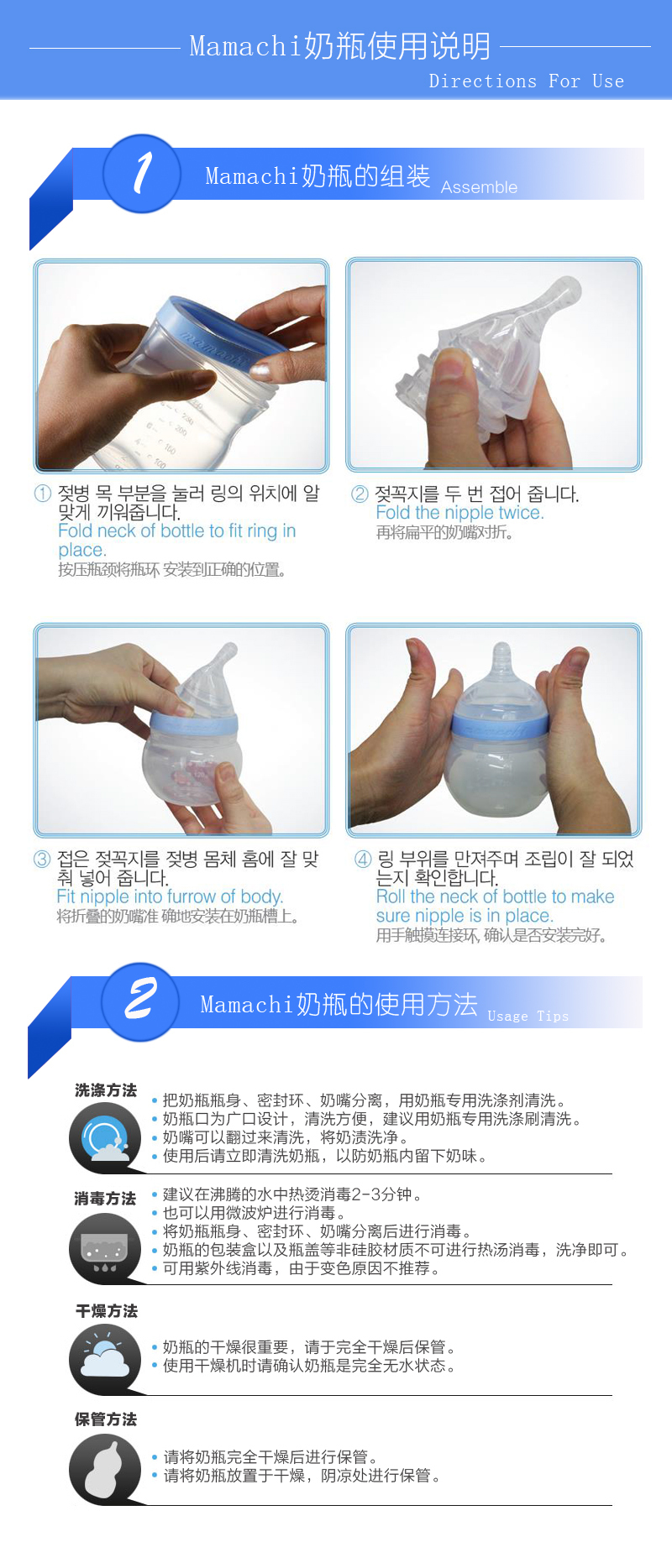 Mamachi奶瓶使用说明
Directions For Use

1 Mamachi奶瓶的组装 Assemble

① 젖병 목 부분을 눌러 링의 위치에 알맞게 끼워줍니다.
Fold neck of bottle to fit ring in place.
按压瓶颈将瓶环 安装到正确的位置。

② 젖꼭지를 두 번 접어 줍니다.
Fold the nipple twice.
再将扁平的奶嘴对折。

③ 접은 젖꼭지를 젖병 몸체 홈에 잘 맞춰 넣어 줍니다.
Fit nipple into furrow of body.
将折叠的奶嘴准 确地安装在奶瓶槽上。

④ 링 부위를 만져주며 조립이 잘 되었는지 확인합니다.
Roll the neck of bottle to make sure nipple is in place.
用手触摸连接环, 确认是否安装完好。

2 Mamachi奶瓶的使用方法 Usage Tips

洗涤方法
• 把奶瓶瓶身、密封环、奶嘴分离，用奶瓶专用洗涤剂清洗。
• 奶瓶口为广口设计，清洗方便，建议用奶瓶专用洗涤刷清洗。
• 奶嘴可以翻过来清洗，将奶渍洗净。
• 使用后请立即清洗奶瓶，以防奶瓶内留下奶味。

消毒方法
• 建议在沸腾的水中热烫消毒2-3分钟。
• 也可以用微波炉进行消毒。
• 将奶瓶瓶身、密封环、奶嘴分离后进行消毒。
• 奶瓶的包装盒以及瓶盖等非硅胶材质不可进行热汤消毒，洗净即可。
• 可用紫外线消毒，由于变色原因不推荐。

干燥方法
• 奶瓶的干燥很重要，请于完全干燥后保管。
• 使用干燥机时请确认奶瓶是完全无水状态。

保管方法
• 请将奶瓶完全干燥后进行保管。
• 请将奶瓶放置于干燥，阴凉处进行保管。