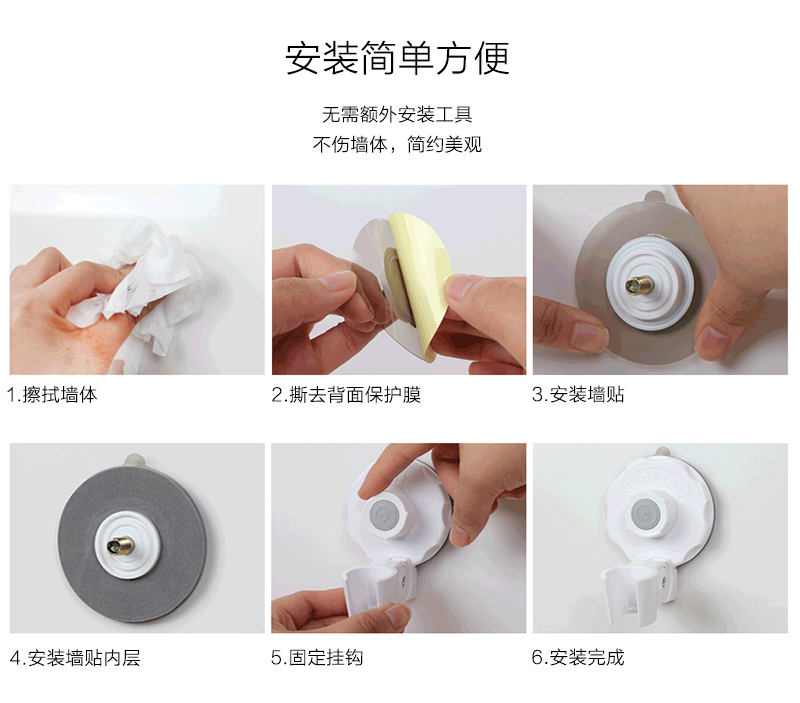 安装简单方便

无需额外安装工具
不伤墙体，简约美观

1.擦拭墙体

2.撕去背面保护膜

3.安装墙贴

4.安装墙贴内层

5.固定挂钩

6.安装完成